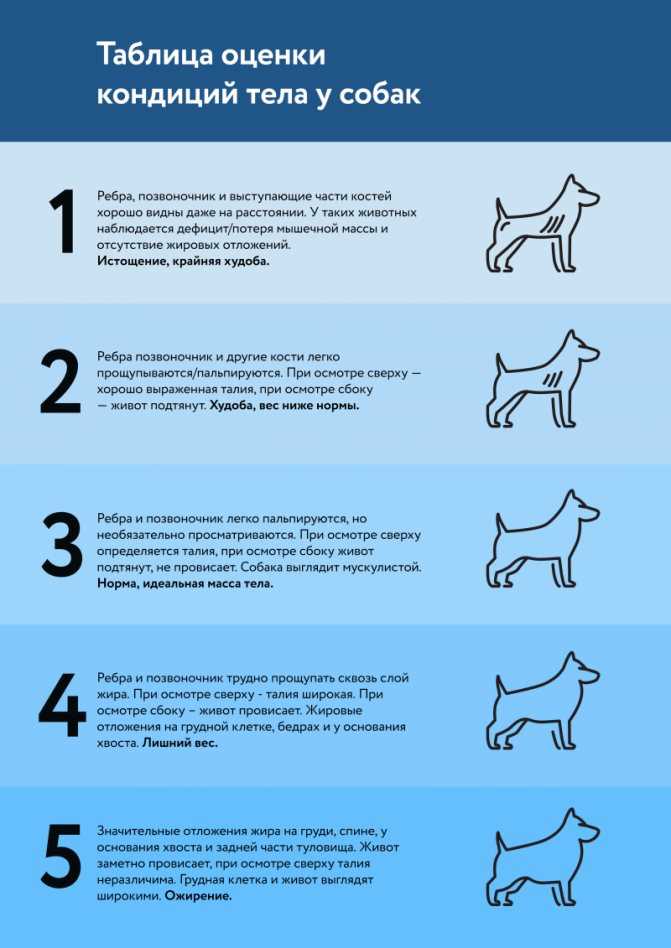 Таблица оценки кондиций тела у собак

1

Ребра, позвоночник и выступающие части костей хорошо видны даже на расстоянии. У таких животных наблюдается дефицит/потеря мышечной массы и отсутствие жировых отложений.
Истощение, крайняя худоба.

2

Ребра позвоночник и другие кости легко прощупываются/пальпируются. При осмотре сверху — хорошо выраженная талия, при осмотре сбоку — живот подтянут. Худоба, вес ниже нормы.

3

Ребра и позвоночник легко пальпируются, но необязательно просматриваются. При осмотре сверху определяется талия, при осмотре сбоку живот подтянут, не провисает. Собака выглядит мускулистой.
Норма, идеальная масса тела.

4

Ребра и позвоночник трудно прощупать сквозь слой жира. При осмотре сверху - талия широкая. При осмотре сбоку – живот провисает. Жировые отложения на грудной клетке, бедрах и у основания хвоста. Лишний вес.

5

Значительные отложения жира на груди, спине, у основания хвоста и задней части туловища. Живот заметно провисает, при осмотре сверху талия неразличима. Грудная клетка и живот выглядят широкими. Ожирение.