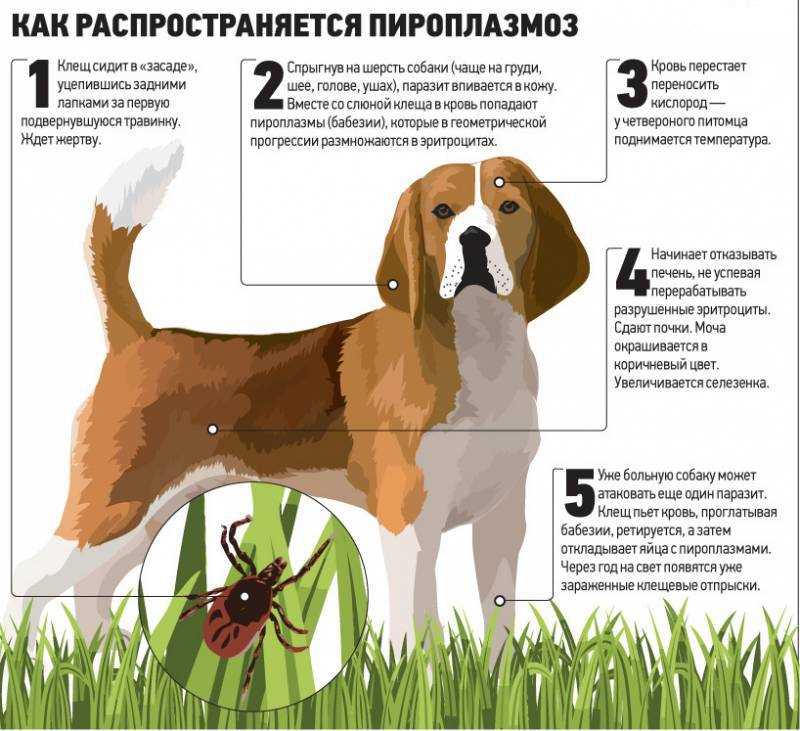 КАК РАСПРОСТРАНЯЕТСЯ ПИРОПЛАЗМОЗ

1 Клещ сидит в «засаде», уцепившись задними лапками за первую подвернувшуюся травинку. Ждет жертву.

2 Спрыгнув на шерсть собаки (чаще на груди, шее, голове, ушах), паразит впивается в кожу. Вместе со слюной клеща в кровь попадают пироплазмы (бабезии), которые в геометрической прогрессии размножаются в эритроцитах.

3 Кровь перестает переносить кислород — у четвероного питомца поднимается температура.

4 Начинает отказывать печень, не успевая перерабатывать разрушенные эритроциты. Сдают почки. Моча окрашивается в коричневый цвет. Увеличивается селезенка.

5 Уже больную собаку может атаковать еще один паразит. Клещ пьет кровь, проглатывая бабезии, ретируется, а затем откладывает яйца с пироплазмами. Через год на свет появятся уже зараженные клещевые отпрыски.